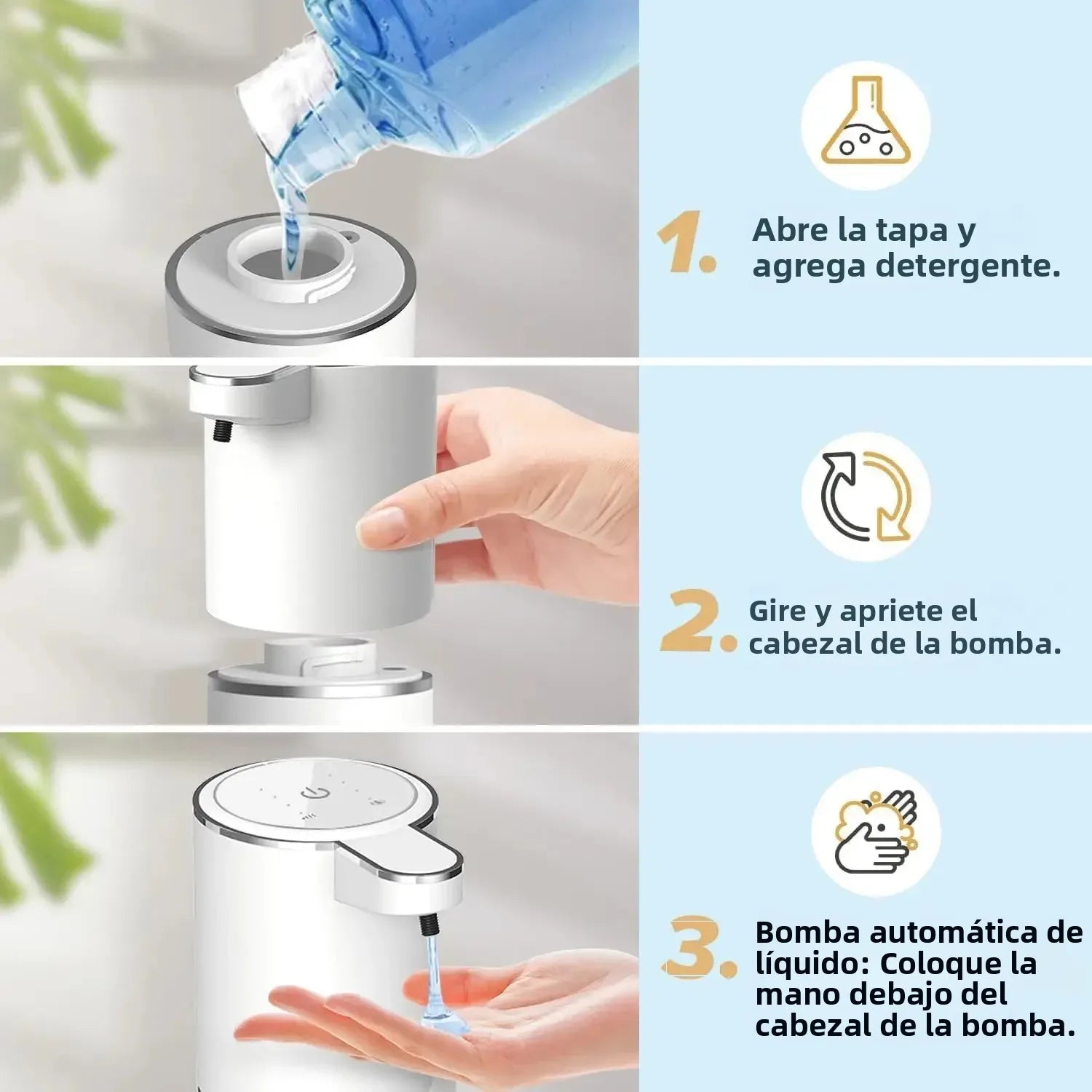 1. Abre la tapa y agrega detergente.

2. Gire y apriete el cabezal de la bomba.

3. Bomba automática de líquido: Coloque la mano debajo del cabezal de la bomba.